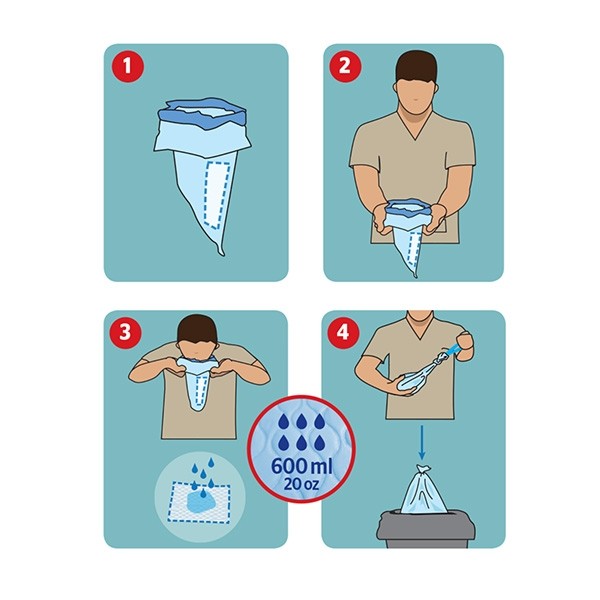 1

2

3

4

600 ml
20 oz