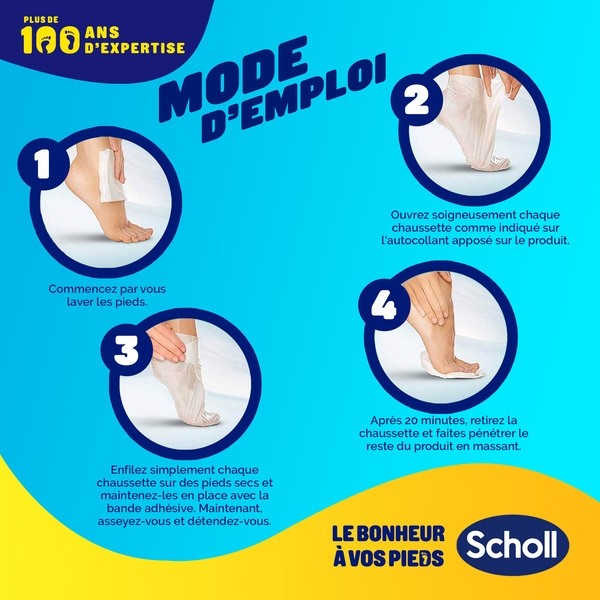 PLUS DE 100 ANS D'EXPERTISE

MODE D'EMPLOI

1

Commencez par vous laver les pieds.

2

Ouvrez soigneusement chaque chaussette comme indiqué sur l'autocollant apposé sur le produit.

3

Enfilez simplement chaque chaussette sur des pieds secs et maintenez-les en place avec la bande adhésive. Maintenant, asseyez-vous et détendez-vous.

4

Après 20 minutes, retirez la chaussette et faites pénétrer le reste du produit en massant.

LE BONHEUR À VOS PIEDS

Scholl