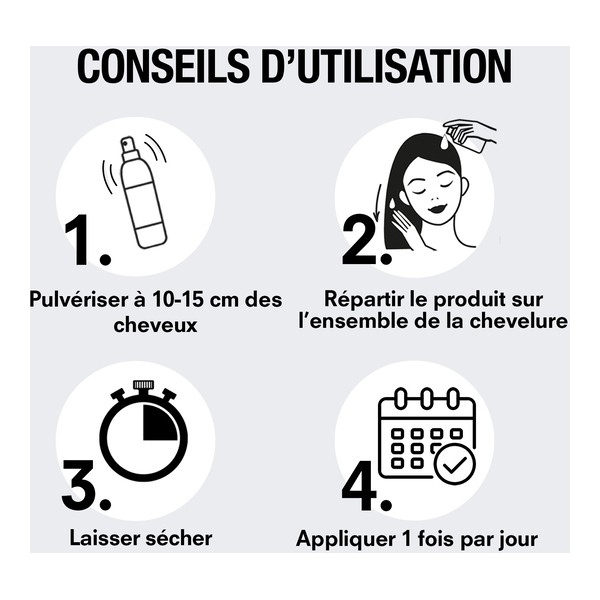 CONSEILS D'UTILISATION

1.

Pulvériser à 10-15 cm des cheveux

2.

Répartir le produit sur l'ensemble de la chevelure

3.

Laisser sécher

4.

Appliquer 1 fois par jour