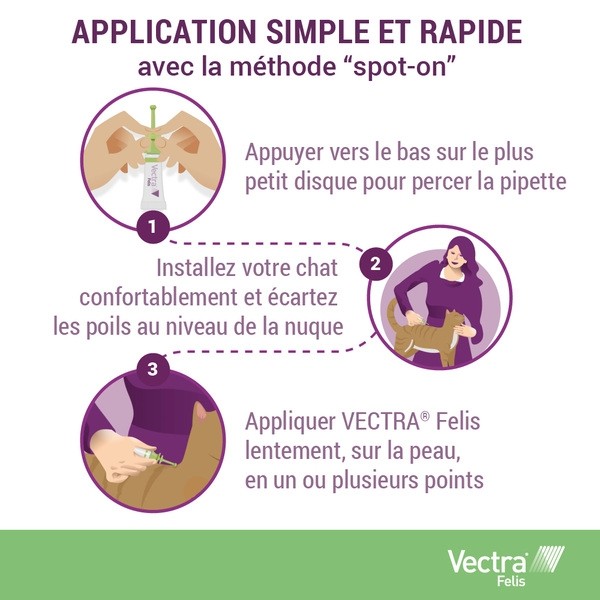 APPLICATION SIMPLE ET RAPIDE
avec la méthode “spot-on”

Vectra Felis

1

Appuyer vers le bas sur le plus petit disque pour percer la pipette

2

Installez votre chat confortablement et écartez les poils au niveau de la nuque

3

Appliquer VECTRA® Felis lentement, sur la peau, en un ou plusieurs points

Vectra
Felis