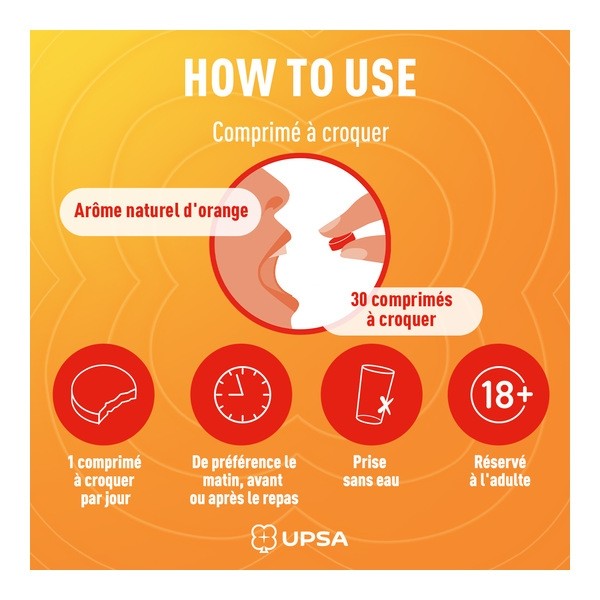 HOW TO USE

Comprimé à croquer

Arôme naturel d'orange

30 comprimés à croquer

18+

1 comprimé à croquer par jour

De préférence le matin, avant ou après le repas

Prise sans eau

Réservé à l'adulte

UPSA