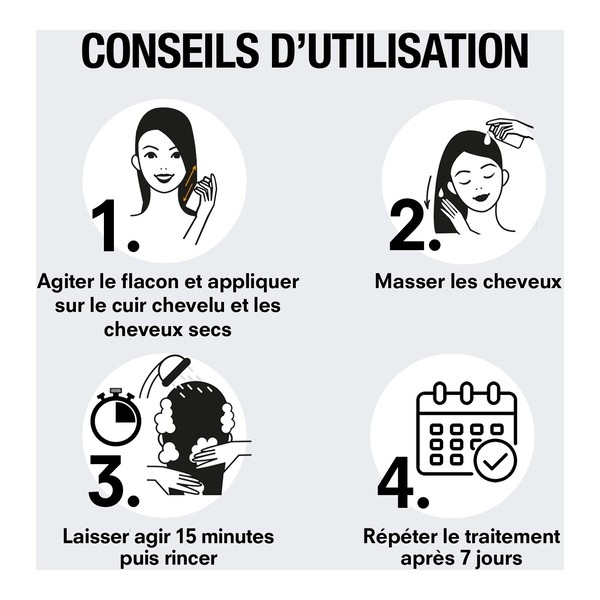 CONSEILS D'UTILISATION

1.

Agiter le flacon et appliquer sur le cuir chevelu et les cheveux secs

2.

Masser les cheveux

3.

Laisser agir 15 minutes puis rincer

4.

Répéter le traitement après 7 jours