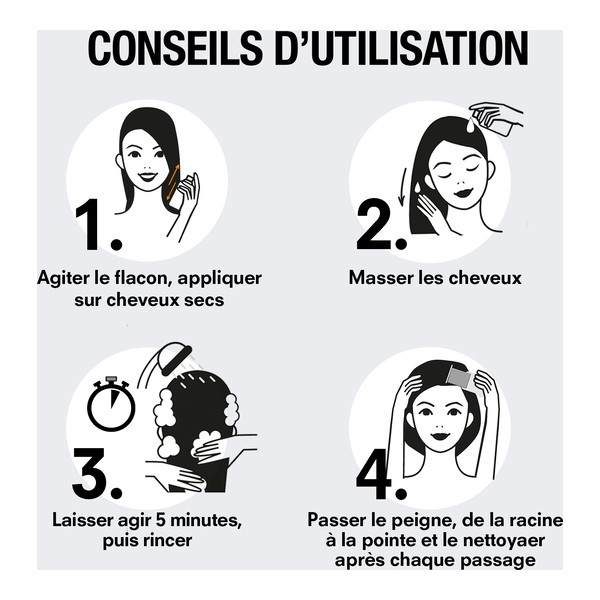 CONSEILS D'UTILISATION

1.

Agiter le flacon, appliquer sur cheveux secs

2.

Masser les cheveux

3.

Laisser agir 5 minutes, puis rincer

4.

Passer le peigne, de la racine à la pointe et le nettoyaer après chaque passage