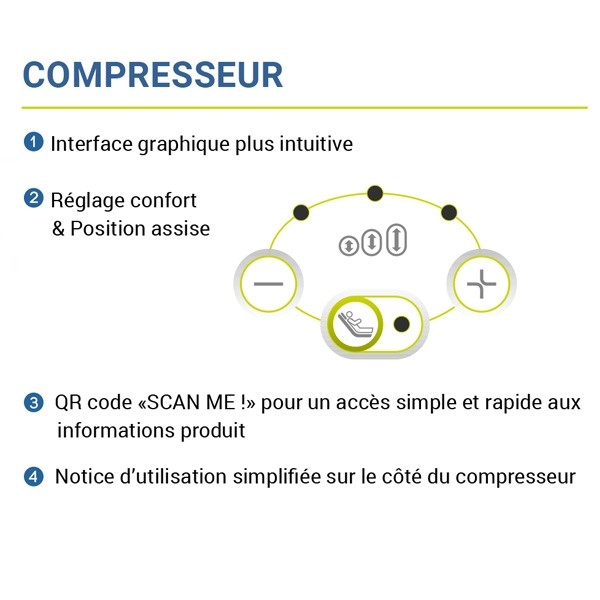 COMPRESSEUR

1 Interface graphique plus intuitive

2 Réglage confort & Position assise

3 QR code «SCAN ME !» pour un accès simple et rapide aux informations produit

4 Notice d'utilisation simplifiée sur le côté du compresseur