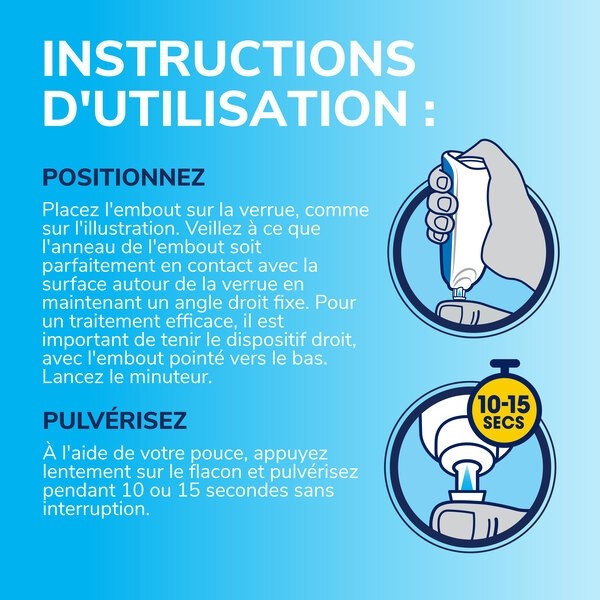 INSTRUCTIONS D'UTILISATION :

POSITIONNEZ

Placez l'embout sur la verrue, comme sur l'illustration. Veillez à ce que l'anneau de l'embout soit parfaitement en contact avec la surface autour de la verrue en maintenant un angle droit fixe. Pour un traitement efficace, il est important de tenir le dispositif droit, avec l'embout pointé vers le bas. Lancez le minuteur.

PULVÉRISEZ

À l'aide de votre pouce, appuyez lentement sur le flacon et pulvérisez pendant 10 ou 15 secondes sans interruption.

10-15 SECS