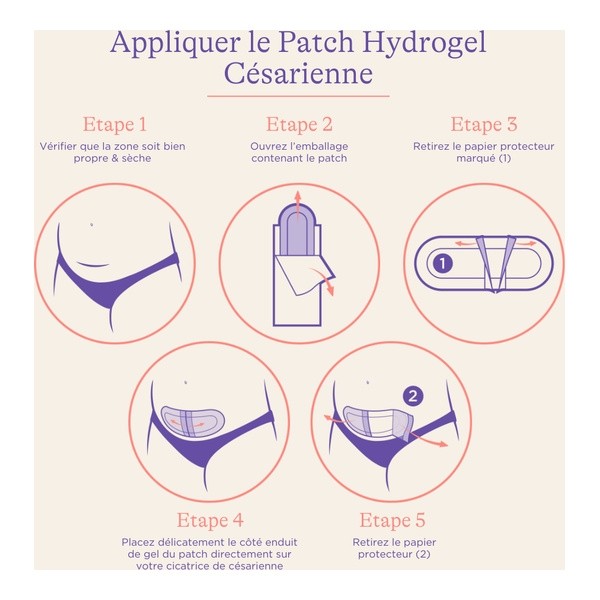 Appliquer le Patch Hydrogel Césarienne

Etape 1
Vérifier que la zone soit bien propre & sèche

Etape 2
Ouvrez l'emballage contenant le patch

Etape 3
Retirez le papier protecteur marqué (1)

1

2

Etape 4
Placez délicatement le côté enduit de gel du patch directement sur votre cicatrice de césarienne

Etape 5
Retirez le papier protecteur (2)