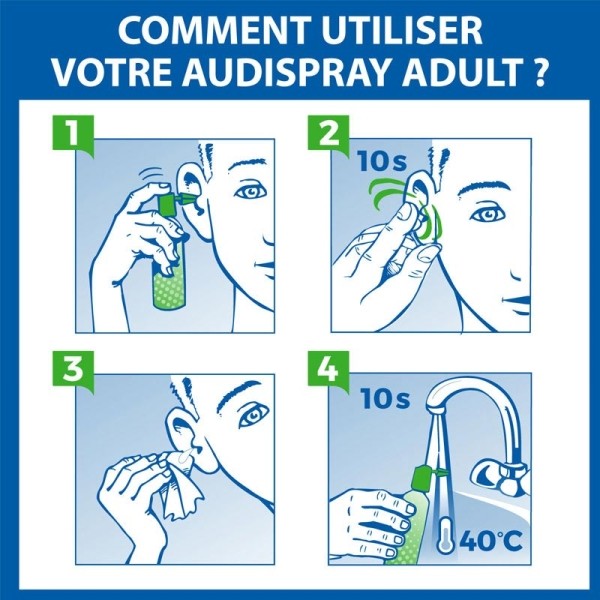 COMMENT UTILISER VOTRE AUDISPRAY ADULT ?

1

2

10s

3

4

10s

40°C