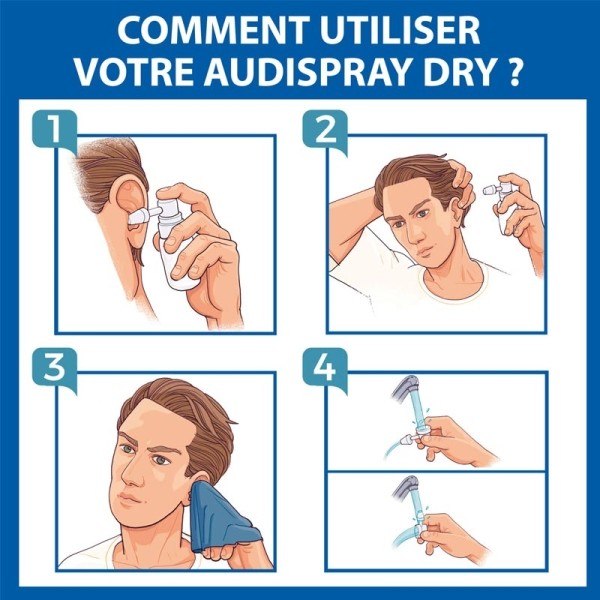 COMMENT UTILISER VOTRE AUDISPRAY DRY ?

1

2

3

4