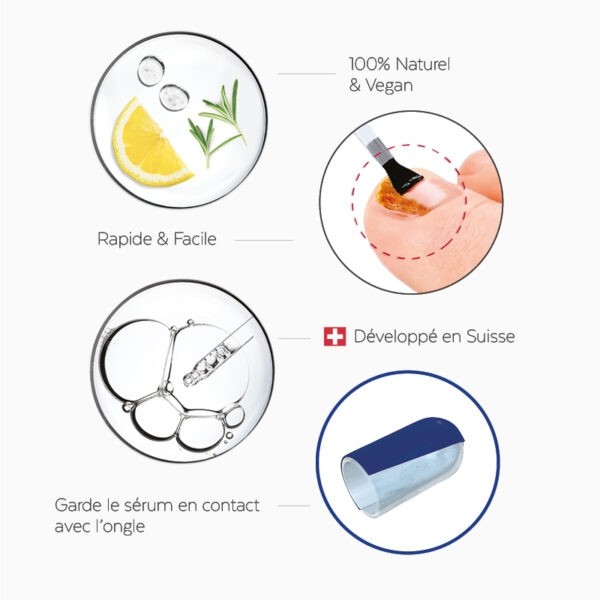 100% Naturel
& Vegan

Rapide & Facile

Développé en Suisse

Garde le sérum en contact avec l'ongle