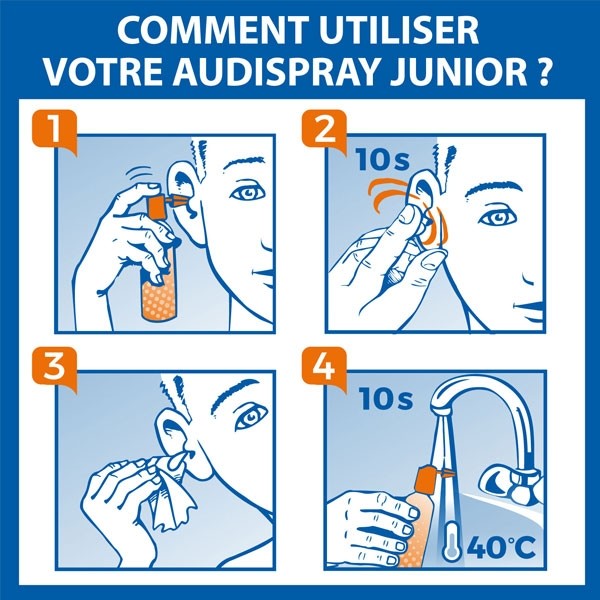 COMMENT UTILISER VOTRE AUDISPRAY JUNIOR ?

1

2

10s

3

4

10s

40°C