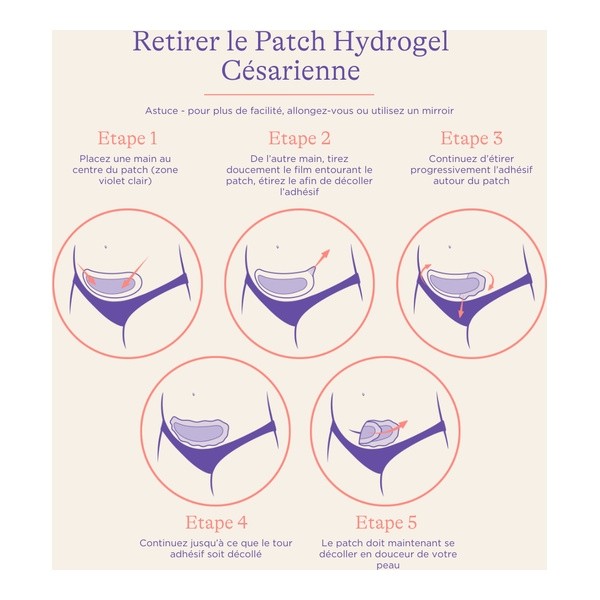 Retirer le Patch Hydrogel Césarienne

Astuce - pour plus de facilité, allongez-vous ou utilisez un mirroir

Etape 1

Placez une main au centre du patch (zone violet clair)

Etape 2

De l'autre main, tirez doucement le film entourant le patch, étirez le afin de décoller l'adhésif

Etape 3

Continuez d'étirer progressivement l'adhésif autour du patch

Etape 4

Continuez jusqu'à ce que le tour adhésif soit décollé

Etape 5

Le patch doit maintenant se décoller en douceur de votre peau