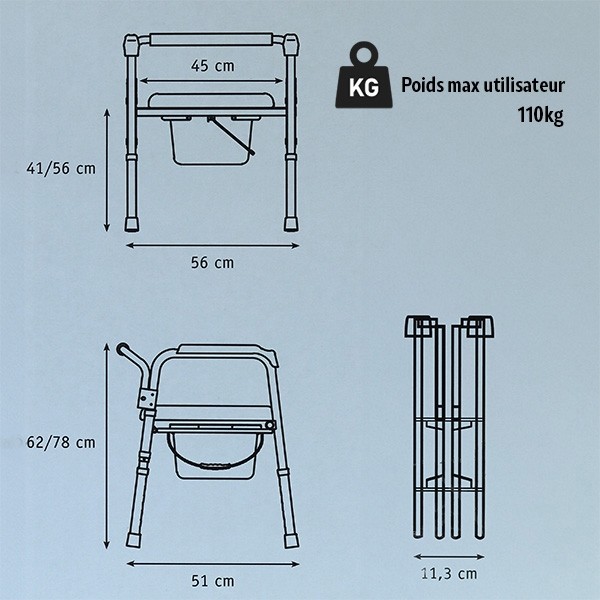 45 cm

KG

Poids max utilisateur
110kg

41/56 cm

56 cm

62/78 cm

51 cm

11,3 cm