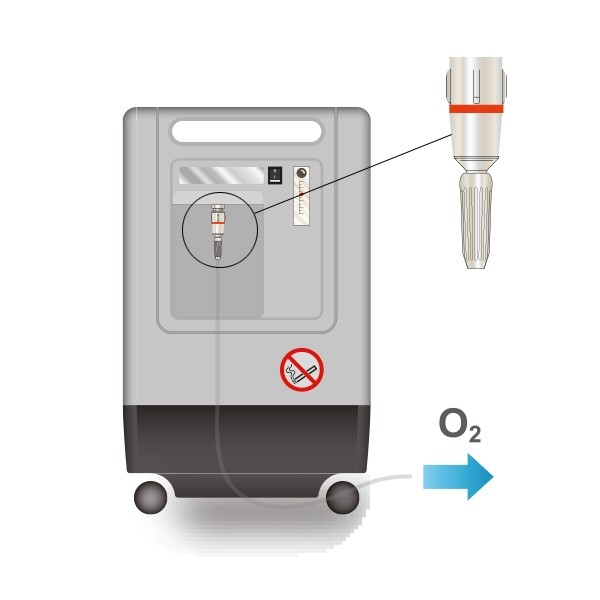 $O_2$