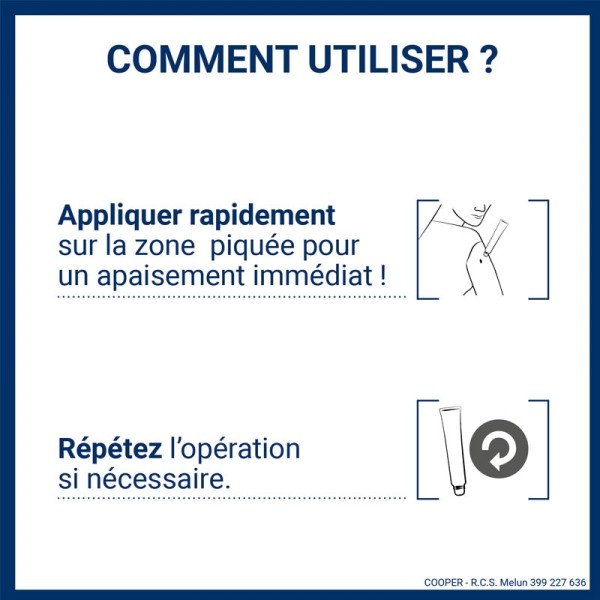 COMMENT UTILISER ?

Appliquer rapidement sur la zone piquée pour un apaisement immédiat !

Répétez l'opération si nécessaire.

COOPER - R.C.S. Melun 399 227 636