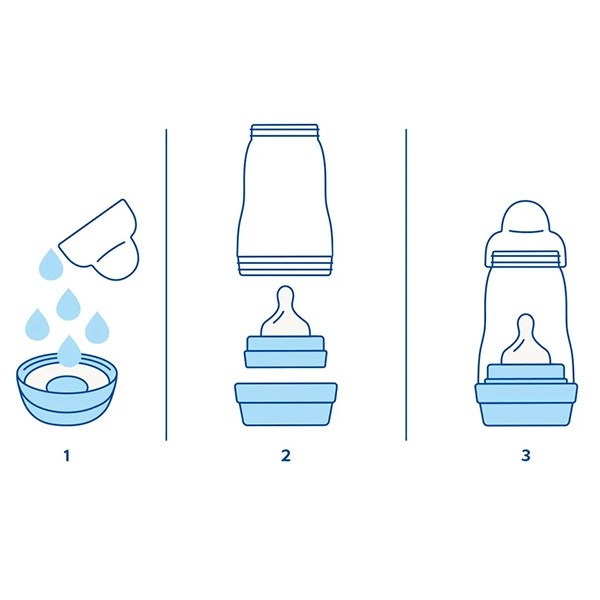 1

2

3