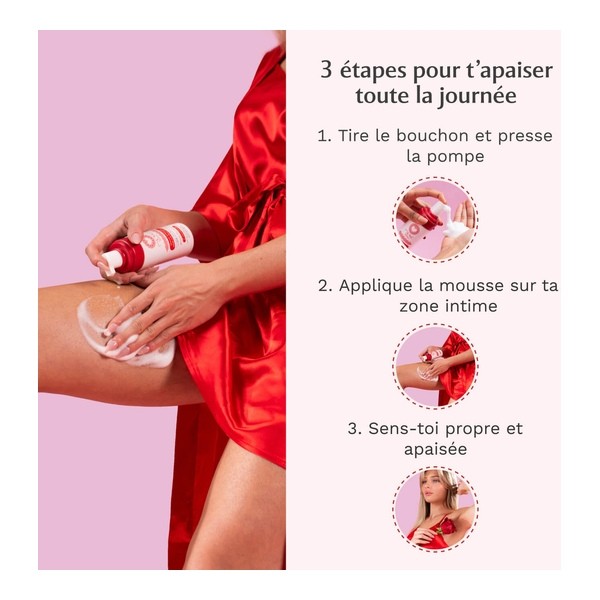 3 étapes pour t'apaiser toute la journée

1. Tire le bouchon et presse la pompe

2. Applique la mousse sur ta zone intime

3. Sens-toi propre et apaisée