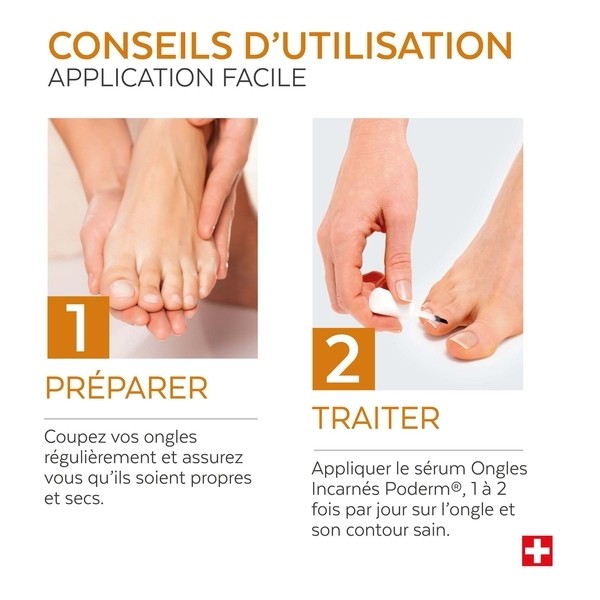 CONSEILS D'UTILISATION
APPLICATION FACILE

1

PRÉPARER

Coupez vos ongles régulièrement et assurez vous qu'ils soient propres et secs.

2

TRAITER

Appliquer le sérum Ongles Incarnés Poderm®, 1 à 2 fois par jour sur l'ongle et son contour sain.