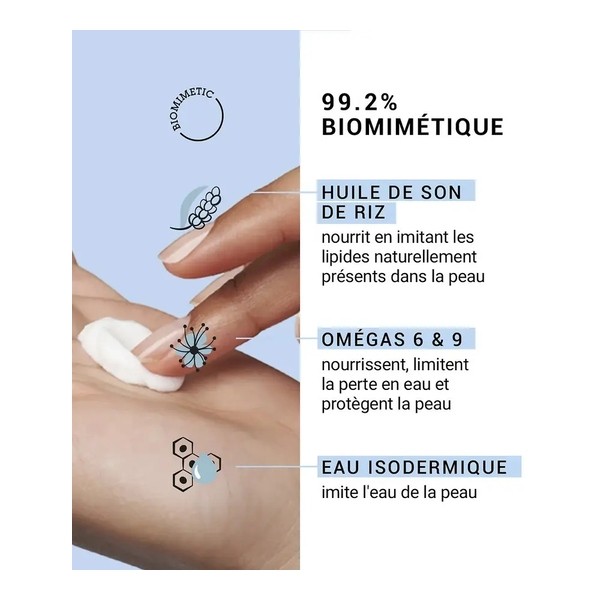 BIOMIMETIC

99.2%
BIOMIMÉTIQUE

HUILE DE SON DE RIZ
nourrit en imitant les lipides naturellement présents dans la peau

OMÉGAS 6 & 9
nourrissent, limitent la perte en eau et protègent la peau

EAU ISODERMIQUE
imite l'eau de la peau