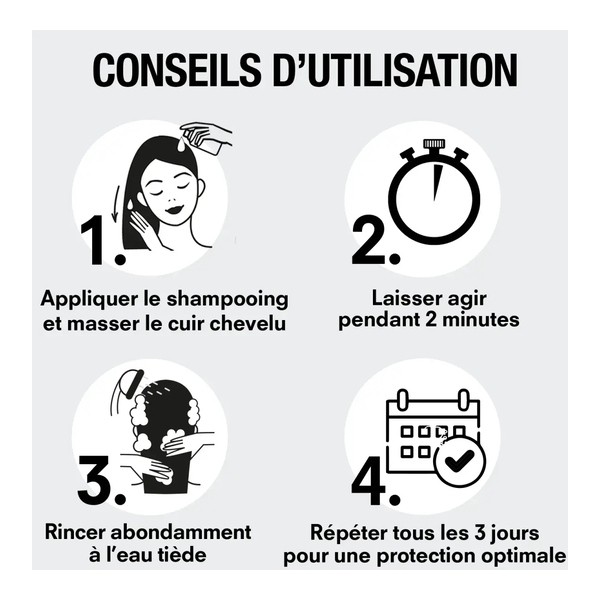 CONSEILS D'UTILISATION

1.

Appliquer le shampooing et masser le cuir chevelu

2.

Laisser agir pendant 2 minutes

3.

Rincer abondamment à l'eau tiède

4.

Répéter tous les 3 jours pour une protection optimale