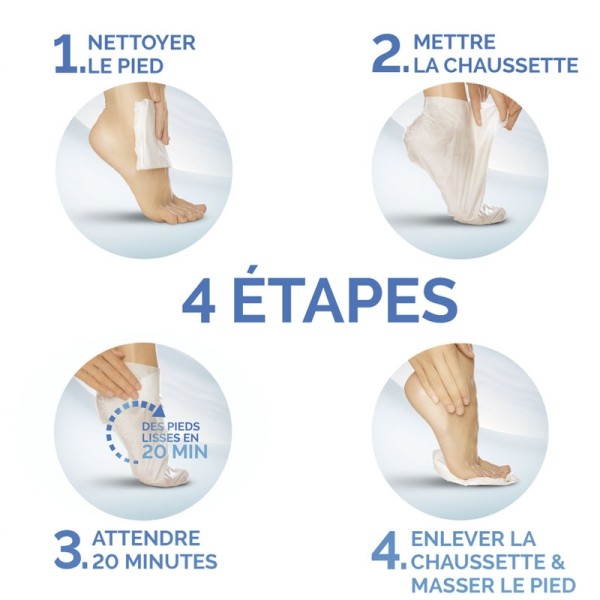 1. NETTOYER LE PIED

2. METTRE LA CHAUSSETTE

4 ÉTAPES

DES PIEDS LISSES EN 20 MIN

3. ATTENDRE 20 MINUTES

4. ENLEVER LA CHAUSSETTE & MASSER LE PIED