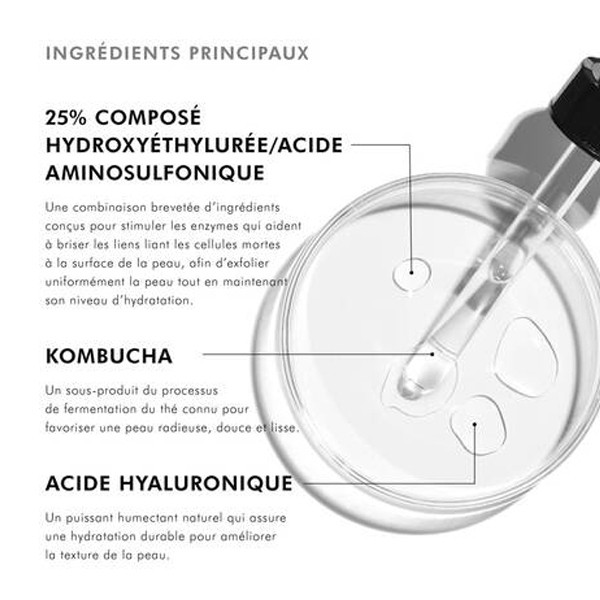 INGRÉDIENTS PRINCIPAUX

25% COMPOSÉ HYDROXYÉTHYLURÉE/ACIDE AMINOSULFONIQUE

Une combinaison brevetée d'ingrédients conçus pour stimuler les enzymes qui aident à briser les liens liant les cellules mortes à la surface de la peau, afin d'exfolier uniformément la peau tout en maintenant son niveau d'hydratation.

KOMBUCHA

Un sous-produit du processus de fermentation du thé connu pour favoriser une peau radieuse, douce et lisse.

ACIDE HYALURONIQUE

Un puissant humectant naturel qui assure une hydratation durable pour améliorer la texture de la peau.