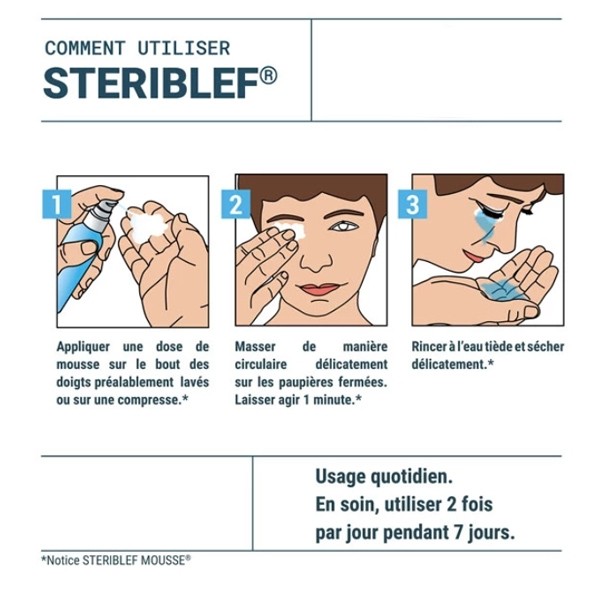 COMMENT UTILISER
STERIBLEF®

1

Appliquer une dose de mousse sur le bout des doigts préalablement lavés ou sur une compresse.*

2

Masser de manière circulaire délicatement sur les paupières fermées. Laisser agir 1 minute.*

3

Rincer à l'eau tiède et sécher délicatement.*

Usage quotidien.
En soin, utiliser 2 fois par jour pendant 7 jours.

*Notice STERIBLEF MOUSSE®