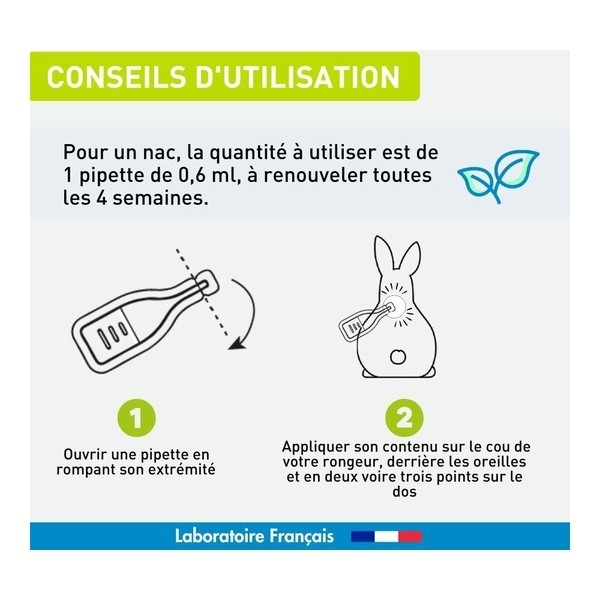 CONSEILS D'UTILISATION

Pour un nac, la quantité à utiliser est de 1 pipette de 0,6 ml, à renouveler toutes les 4 semaines.

1

Ouvrir une pipette en rompant son extrémité

2

Appliquer son contenu sur le cou de votre rongeur, derrière les oreilles et en deux voire trois points sur le dos

Laboratoire Français